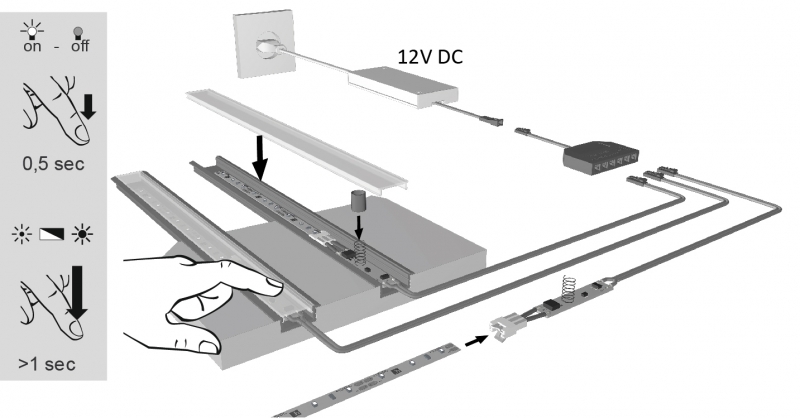 on - off

0,5 sec

>1 sec

12V DC